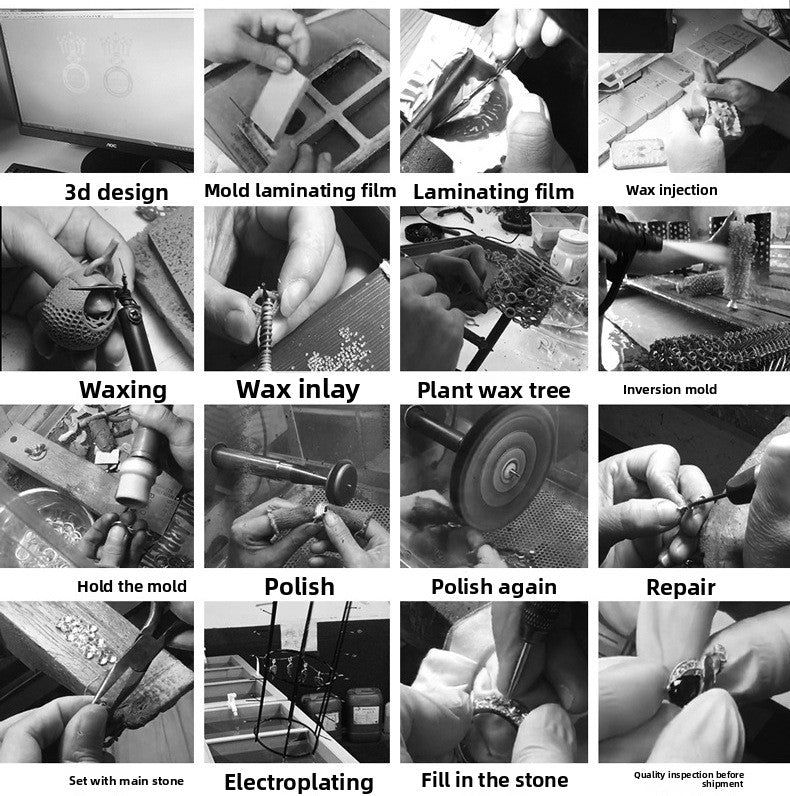 AOC

3d design

Mold laminating film

Laminating film

Wax injection

Waxing

Wax inlay

Plant wax tree

Inversion mold

Hold the mold

Polish

Polish again

Repair

Set with main stone

Electroplating

Fill in the stone

Quality inspection before shipment